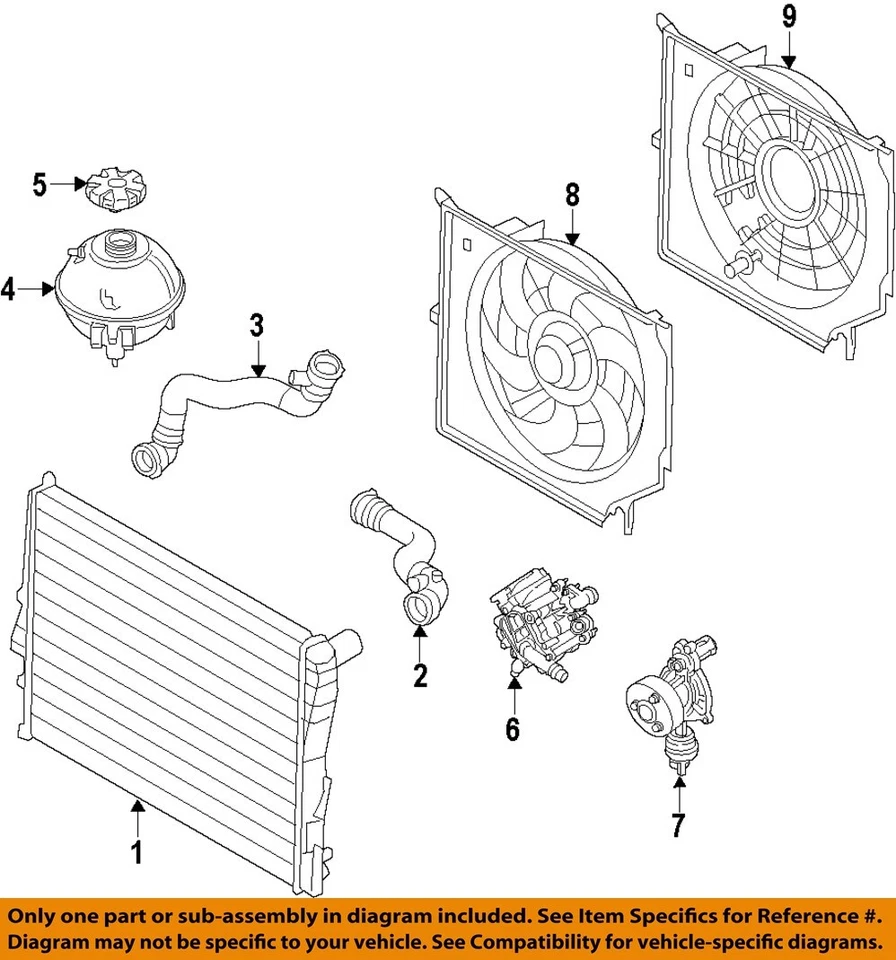 9
5
8
4
3
2
6
7
1
Only one part or sub-assembly in diagram included. See Item Specifics for Reference #.
Diagram may not be specific to your vehicle. See Compatibility for vehicle-specific diagrams.