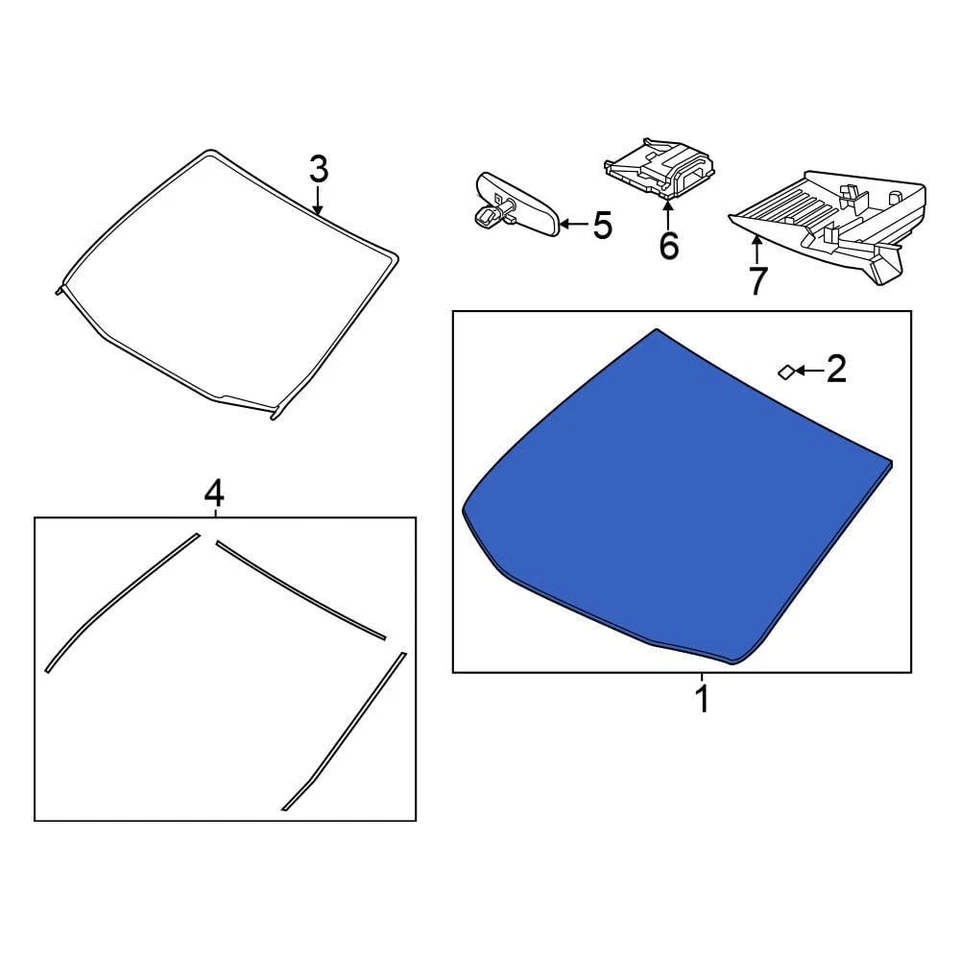 3
5
6
7
2
4
1