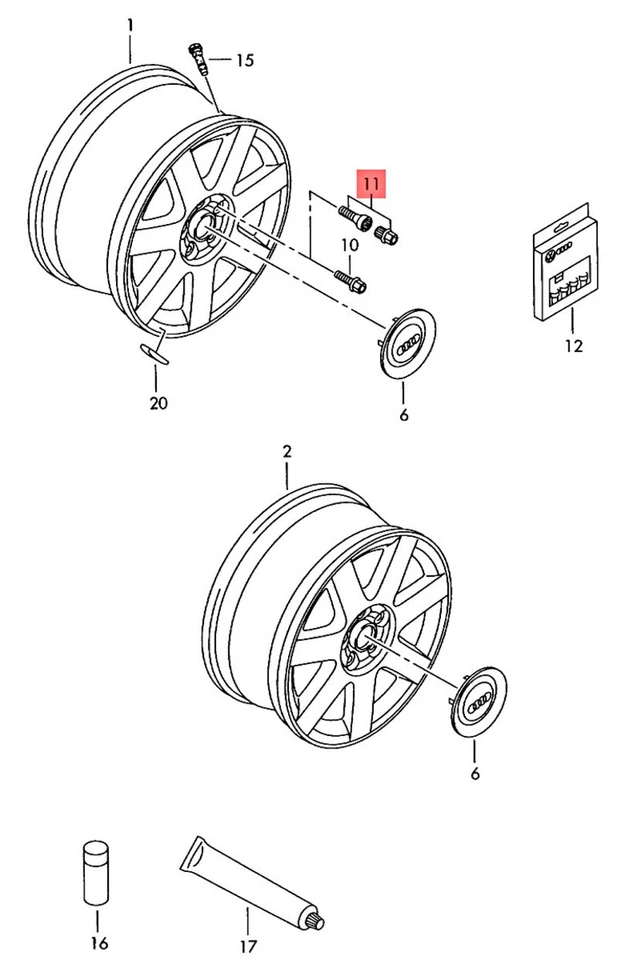 1
15
11
10
12
20
6
2
6
16
17