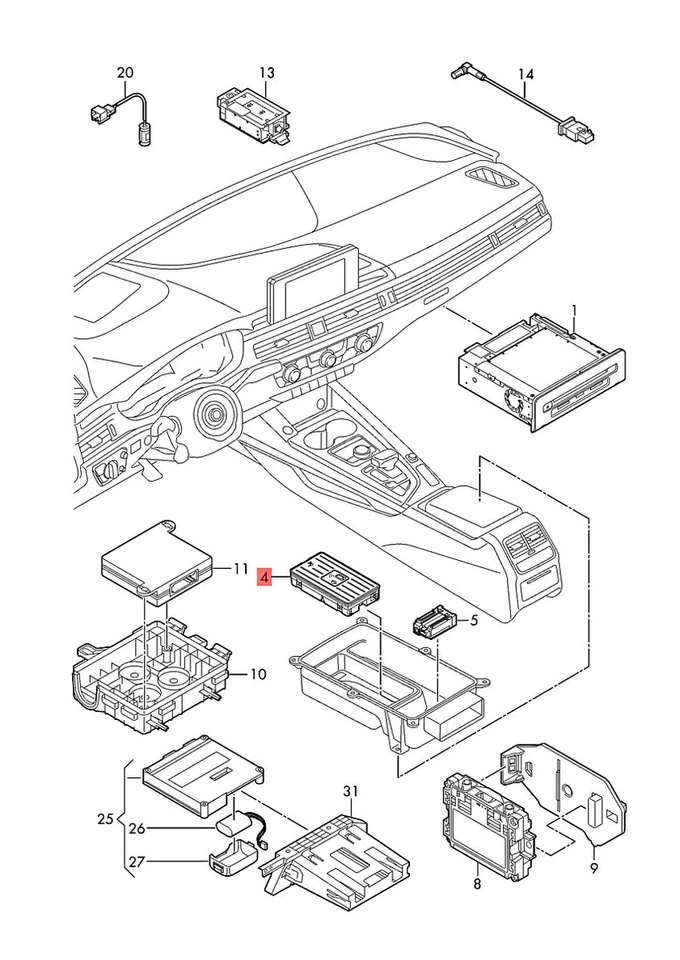 20
13
14
1
11
4
5
10
25
26
27
31
8
9