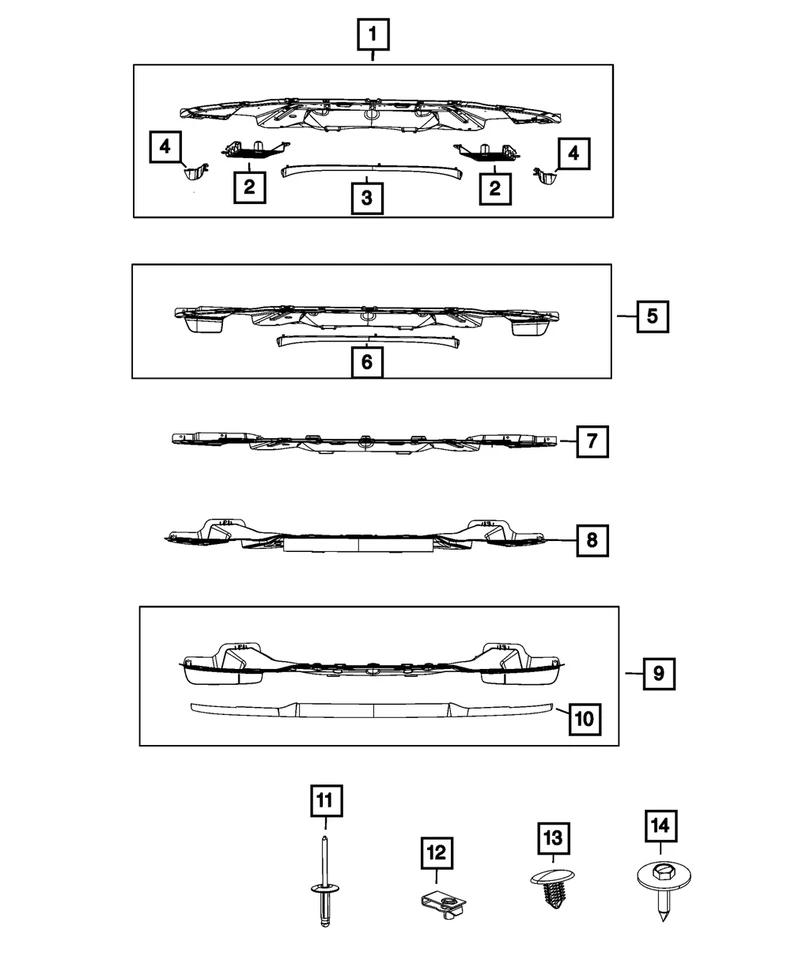 1
4
2
3
2
4
5
6
7
8
9
10
11
12
13
14