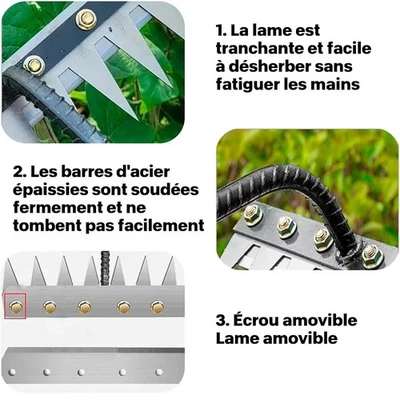 1. La lame est tranchante et facile à désherber sans fatiguer les mains

2. Les barres d'acier épaissies sont soudées fermement et ne tombent pas facilement

3. Écrou amovible Lame amovible