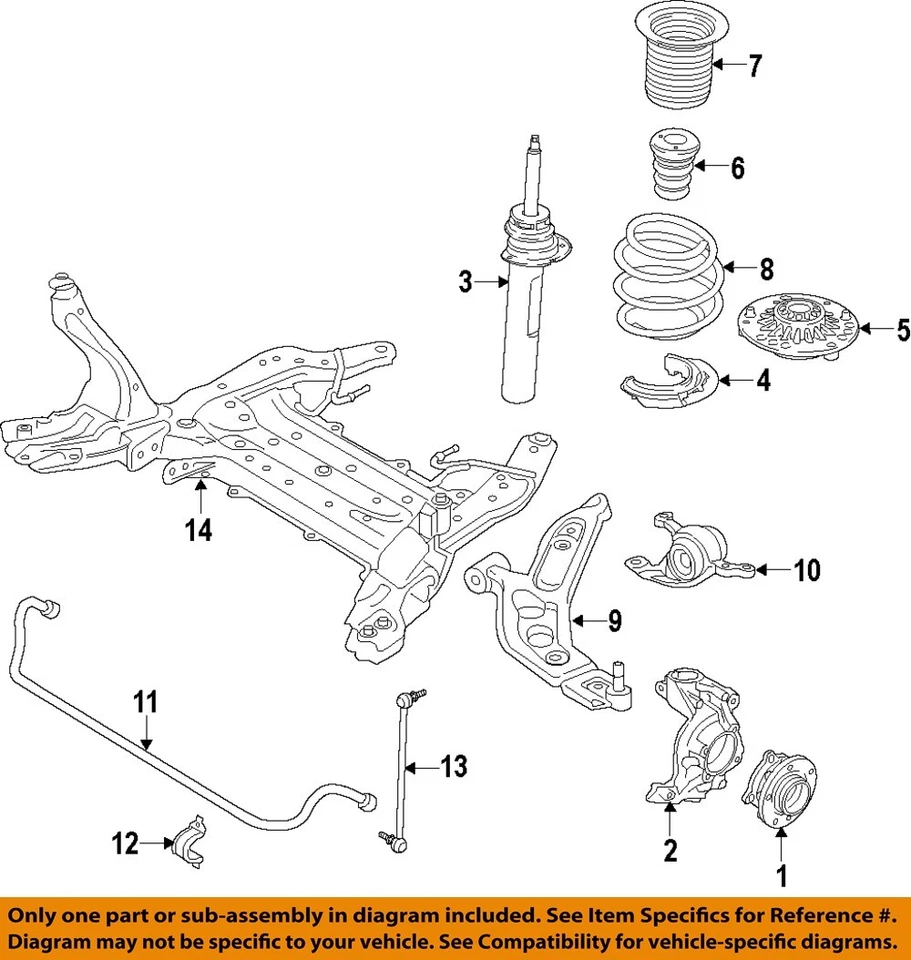 7
6
3
8
5
4
14
10
9
11
13
12
2
1

Only one part or sub-assembly in diagram included. See Item Specifics for Reference #.
Diagram may not be specific to your vehicle. See Compatibility for vehicle-specific diagrams.