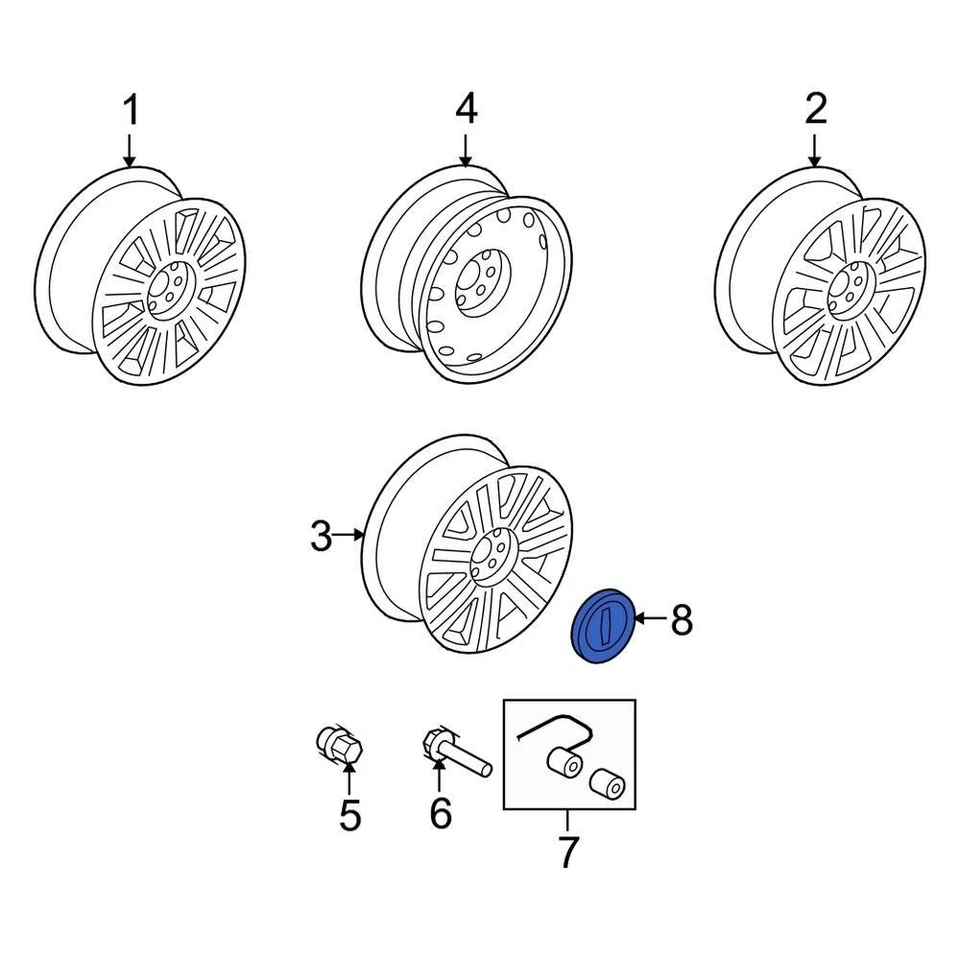 1
4
2
3
8
5
6
7