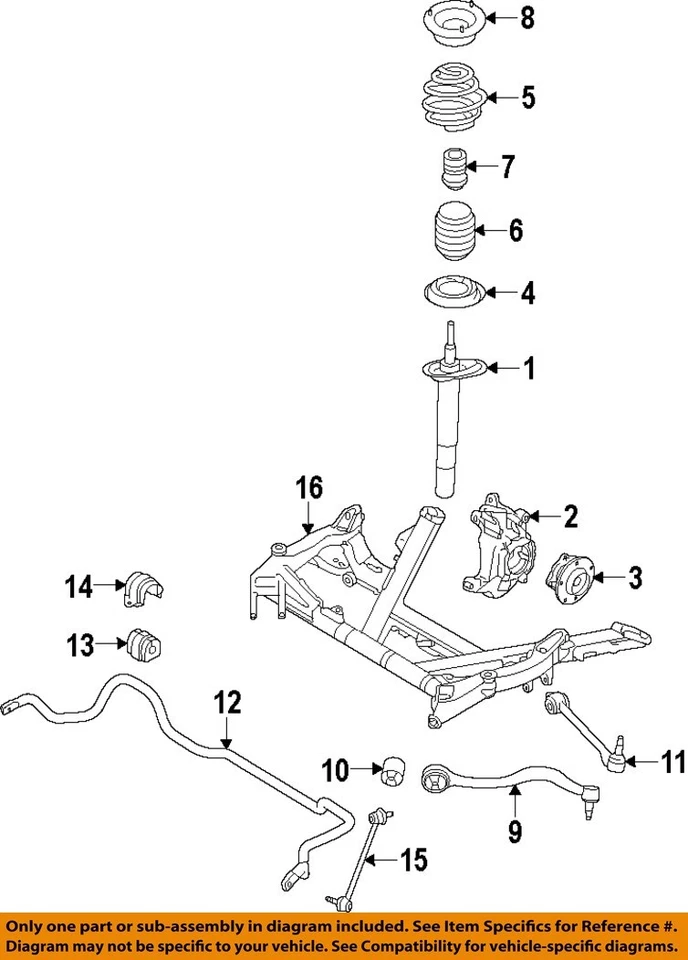 8
5
7
6
4
1
16
2
3
14
13
12
10
11
9
15

Only one part or sub-assembly in diagram included. See Item Specifics for Reference #. Diagram may not be specific to your vehicle. See Compatibility for vehicle-specific diagrams.