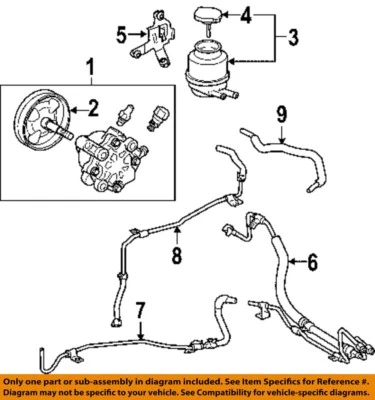 5
4
3
1
2
9
8
6
7

Only one part or sub-assembly in diagram included. See Item Specifics for Reference #. Diagram may not be specific to your vehicle. See Compatibility for vehicle-specific diagrams.