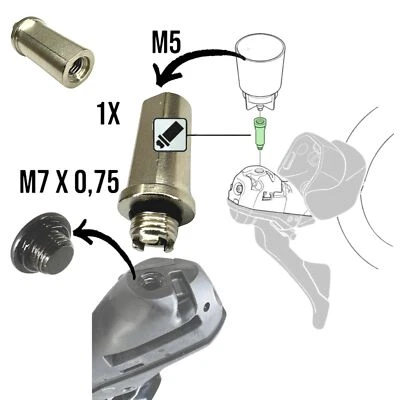 M5

1X

M7 X 0,75