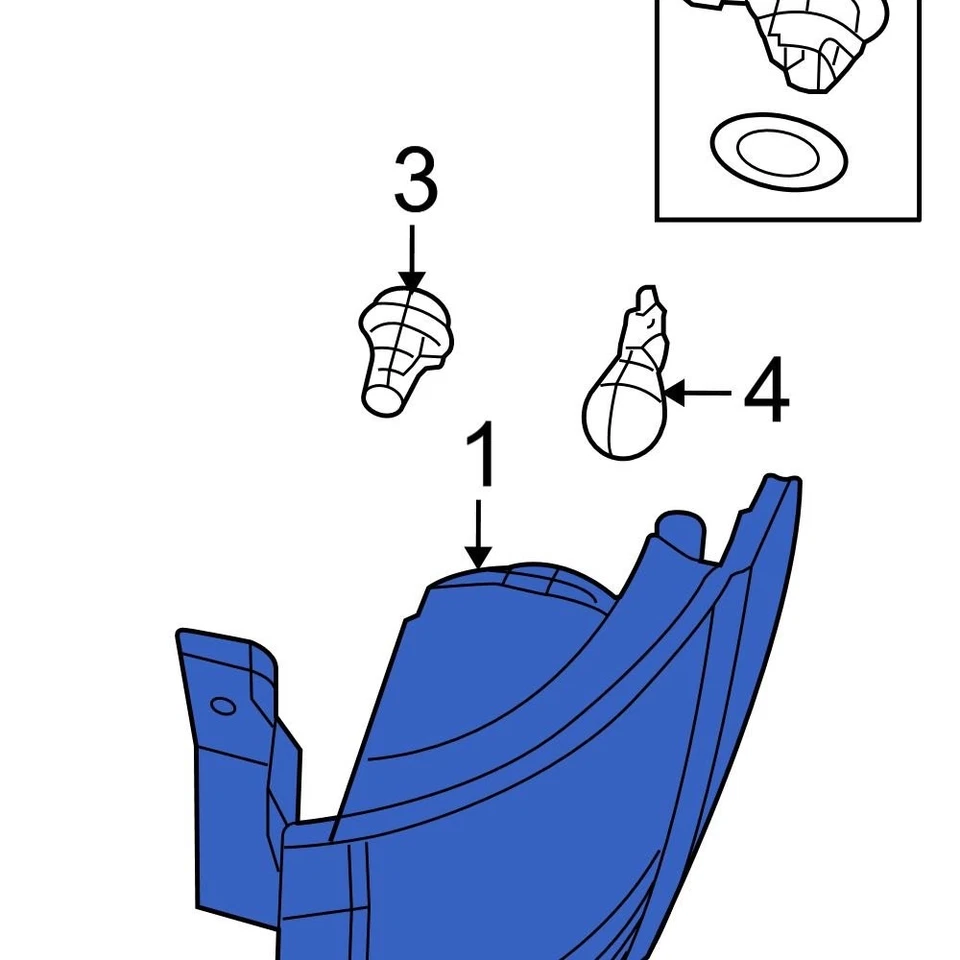 3

4

1