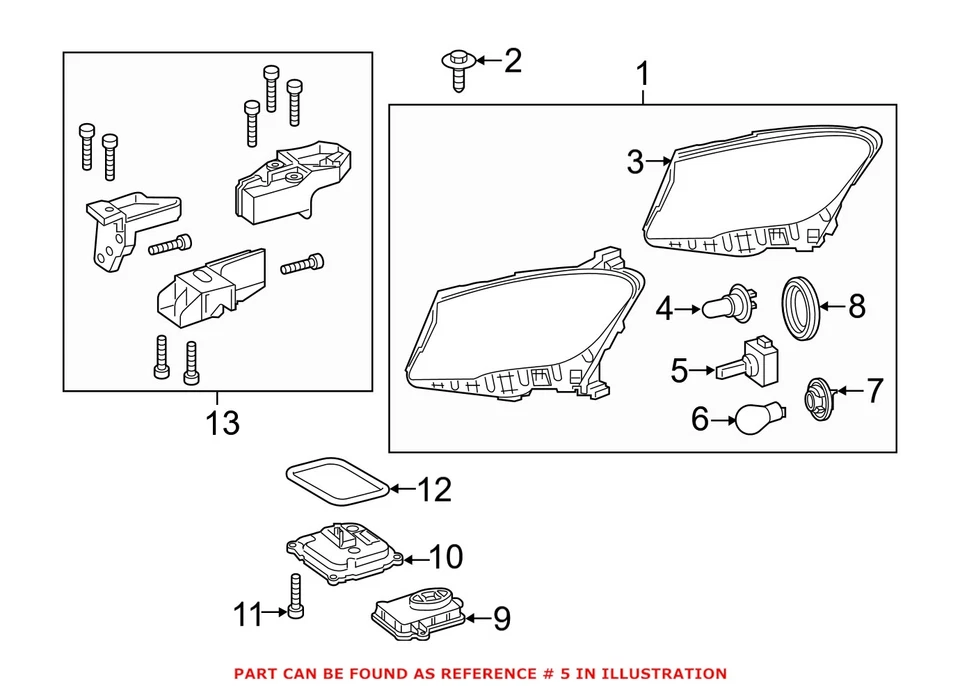 2
1
3
4
8
5
7
6
13
12
10
11
9

PART CAN BE FOUND AS REFERENCE # 5 IN ILLUSTRATION