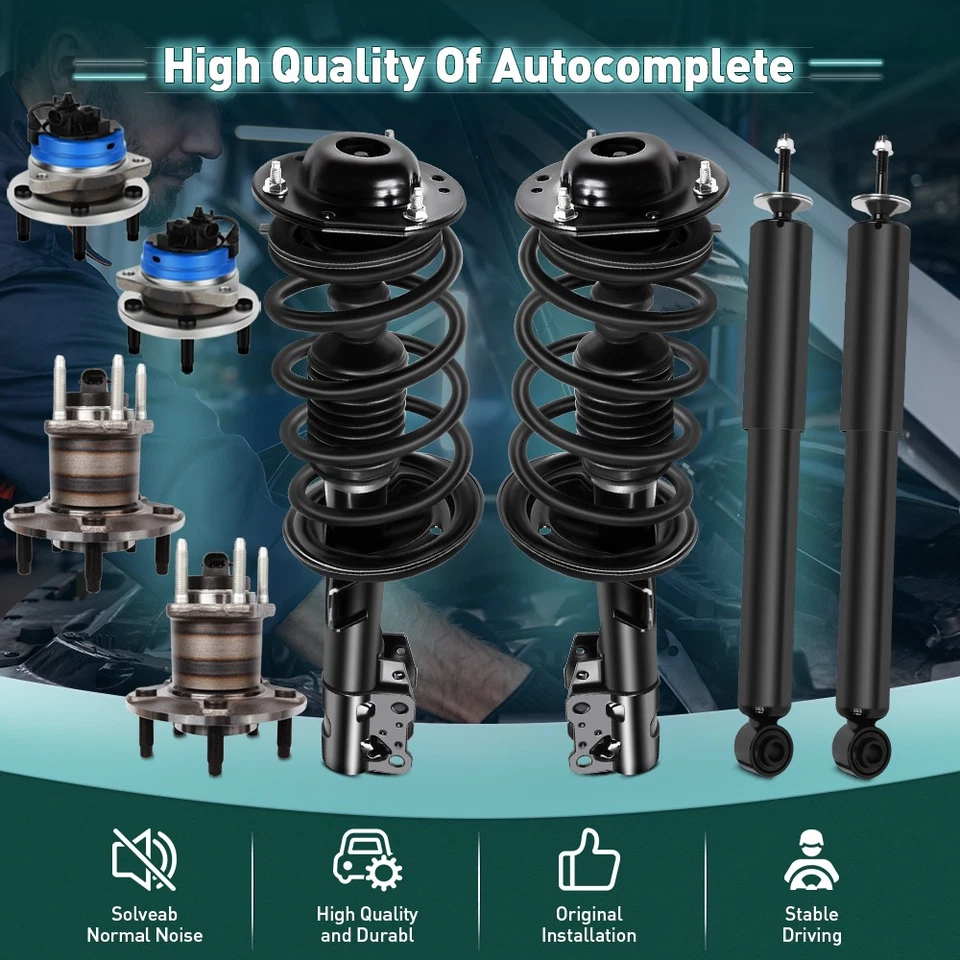 High Quality Of Autocomplete

Solveab Normal Noise

High Quality and Durabl

Original Installation

Stable Driving