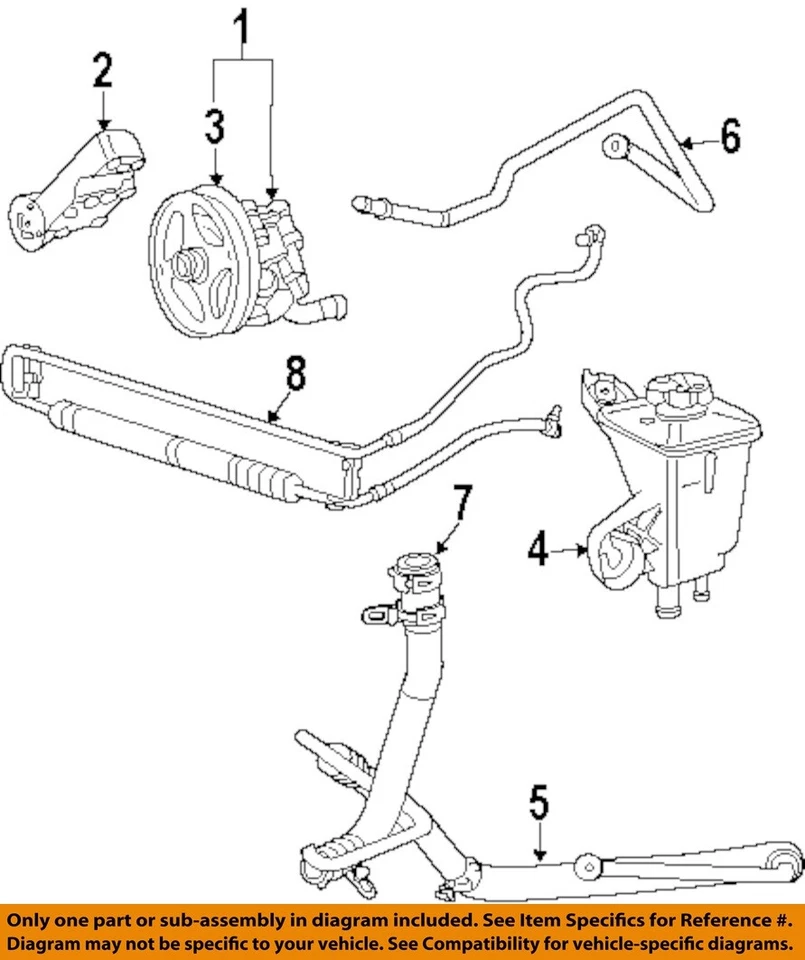 1
2
3
6
8
7
4
5

Only one part or sub-assembly in diagram included. See Item Specifics for Reference #.
Diagram may not be specific to your vehicle. See Compatibility for vehicle-specific diagrams.