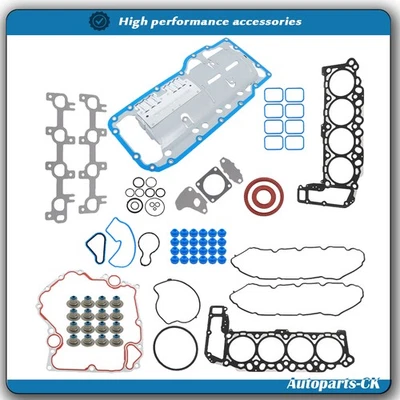 High performance accessories

Autoparts-CK