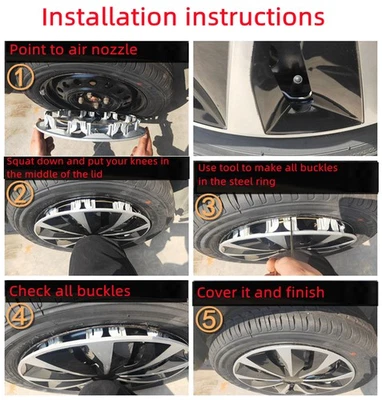 Installation instructions

Point to air nozzle

①

Squat down and put your knees in the middle of the lid

②

Use tool to make all buckles in the steel ring

③

Check all buckles

④

Cover it and finish

⑤