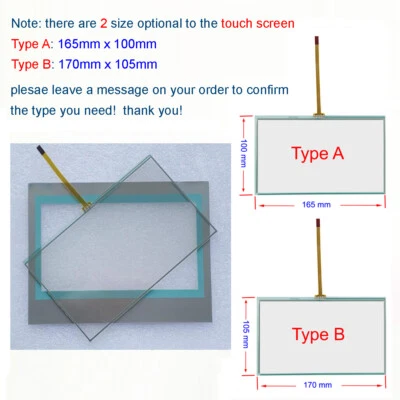 Note: there are 2 size optional to the touch screen
Type A: 165mm x 100mm
Type B: 170mm x 105mm
plesae leave a message on your order to confirm the type you need! thank you!

100 mm
Type A
165 mm

105 mm
Type B
170 mm