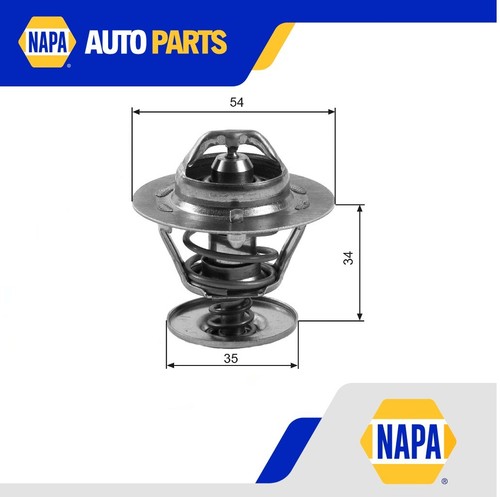 NAPA® AUTO PARTS

54

34

35

NAPA®