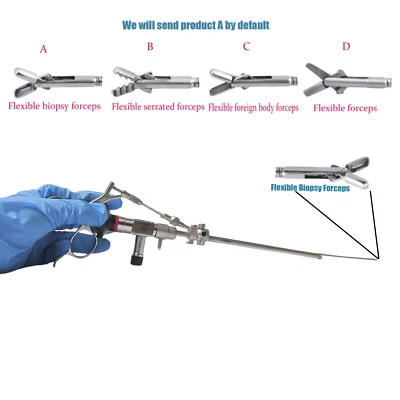 We will send product A by default

A

Flexible biopsy forceps

B

Flexible serrated forceps

C

Flexible foreign body forceps

D

Flexible forceps

Flexible Biopsy Forceps