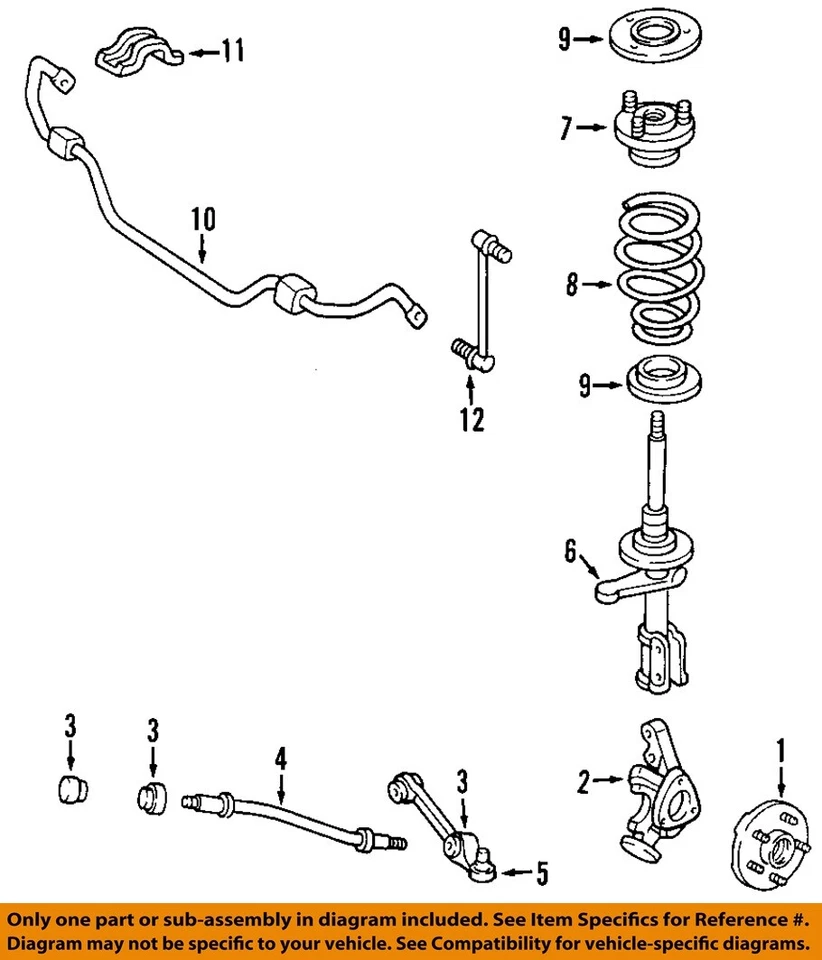 11
9
7
10
8
12
9
6
3
3
4
3
2
1
5

Only one part or sub-assembly in diagram included. See Item Specifics for Reference #. Diagram may not be specific to your vehicle. See Compatibility for vehicle-specific diagrams.