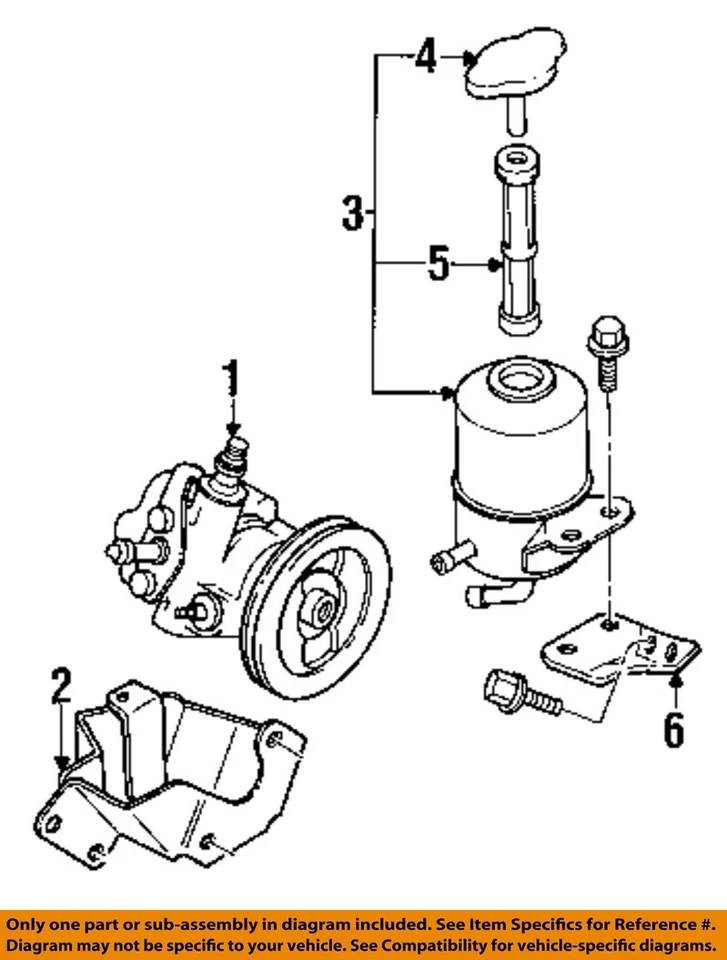 4
3
5
1
2
6

Only one part or sub-assembly in diagram included. See Item Specifics for Reference #.
Diagram may not be specific to your vehicle. See Compatibility for vehicle-specific diagrams.