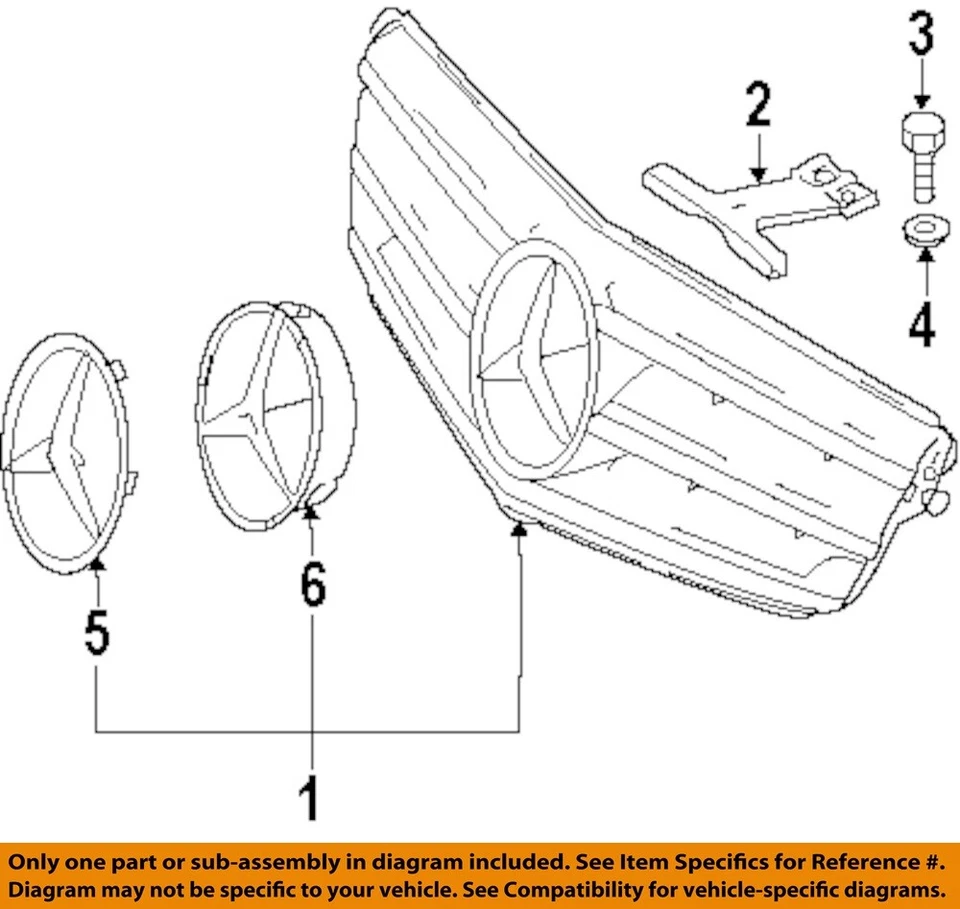 3

2

4

5

6

1

Only one part or sub-assembly in diagram included. See Item Specifics for Reference #. Diagram may not be specific to your vehicle. See Compatibility for vehicle-specific diagrams.