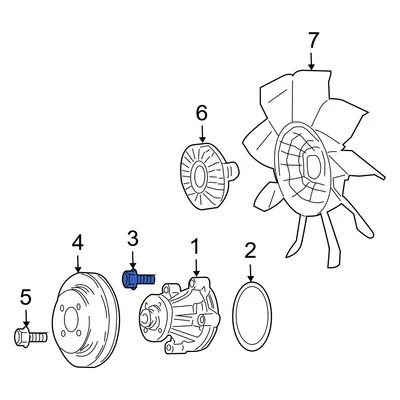 7
6
4
3
1
2
5