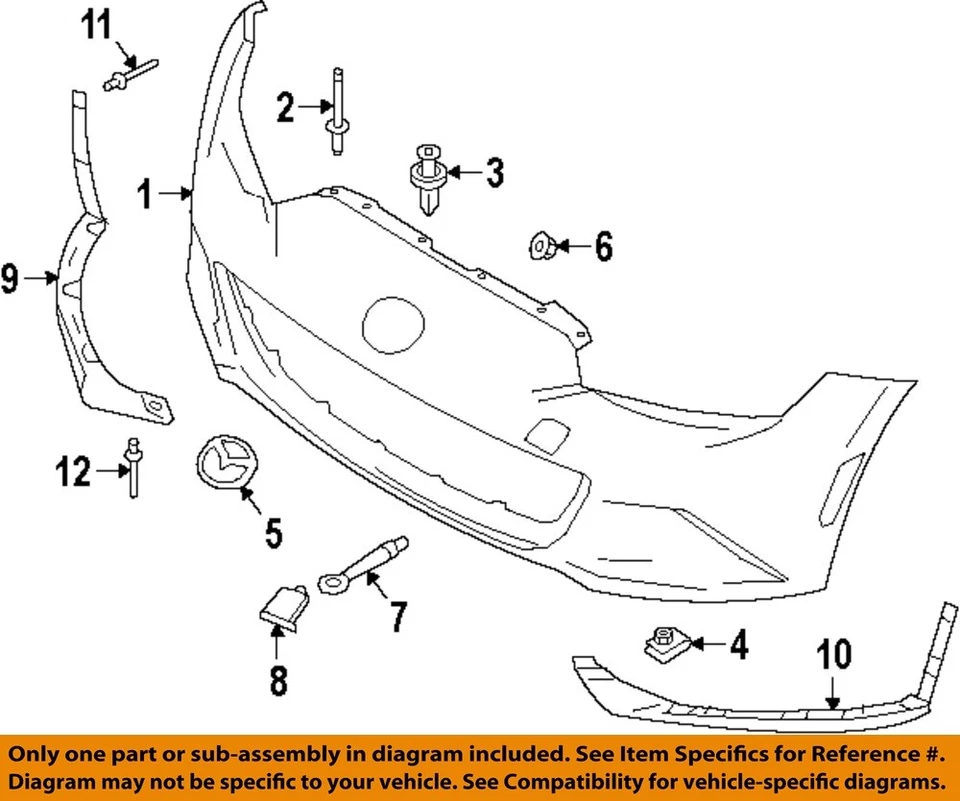 11
2
3
1
6
9
12
5
7
8
4
10

Only one part or sub-assembly in diagram included. See Item Specifics for Reference #.
Diagram may not be specific to your vehicle. See Compatibility for vehicle-specific diagrams.