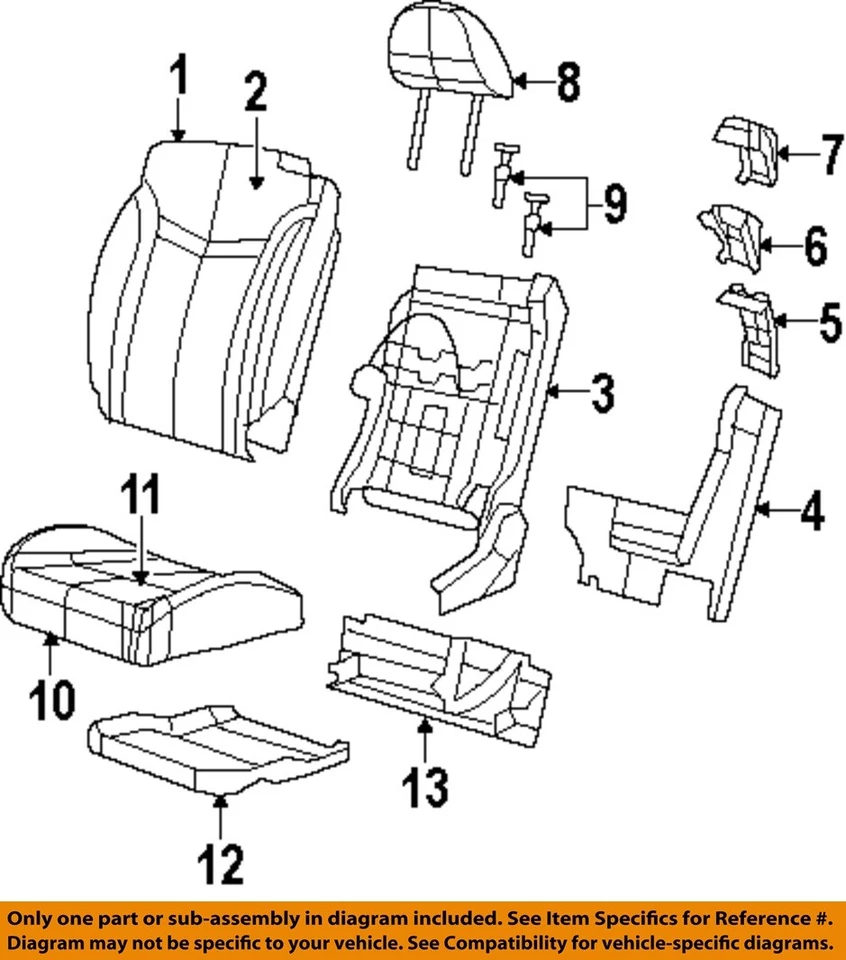 1
2
8
7
9
6
5
3
4
11
10
13
12

Only one part or sub-assembly in diagram included. See Item Specifics for Reference #. Diagram may not be specific to your vehicle. See Compatibility for vehicle-specific diagrams.