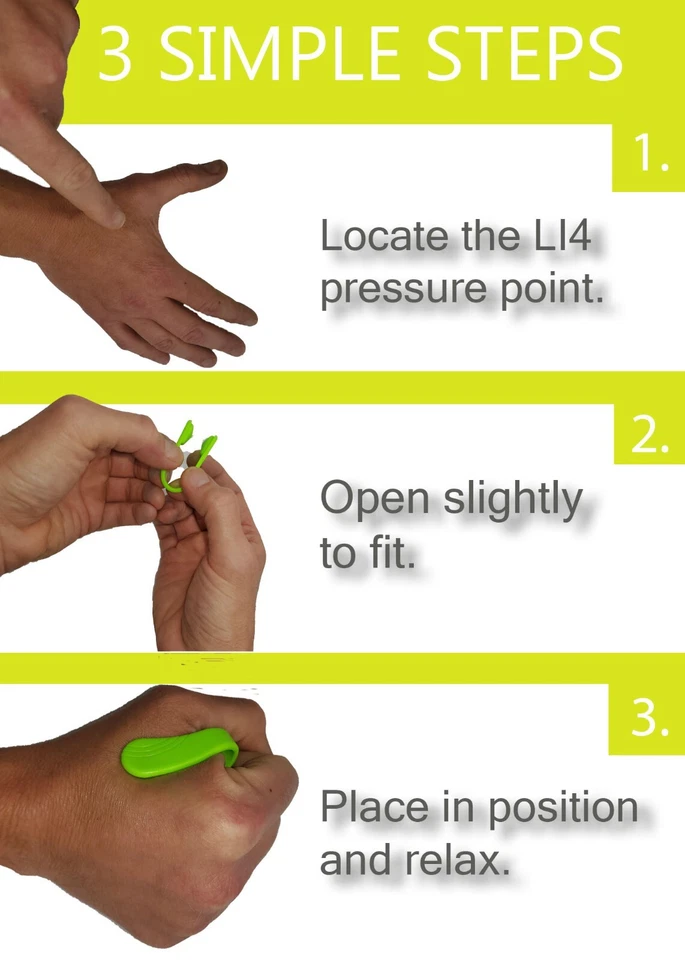 3 SIMPLE STEPS

1.

Locate the LI4 pressure point.

2.

Open slightly to fit.

3.

Place in position and relax.