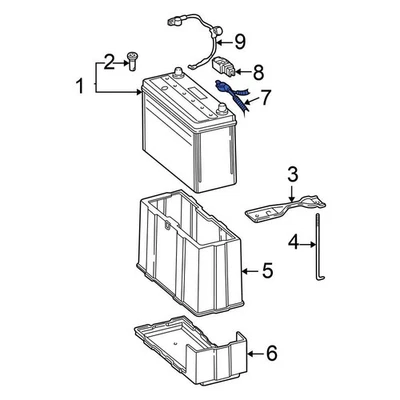 9
2
8
1
7
3
4
5
6