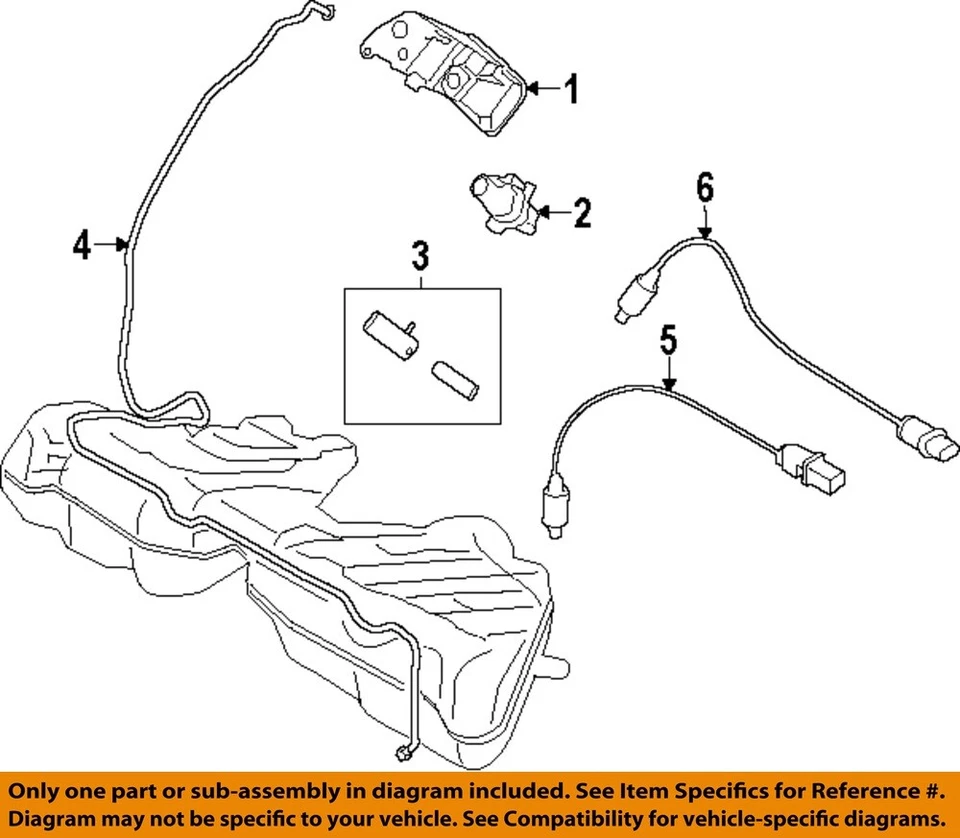 1
2
6
4
3
5

Only one part or sub-assembly in diagram included. See Item Specifics for Reference #.
Diagram may not be specific to your vehicle. See Compatibility for vehicle-specific diagrams.