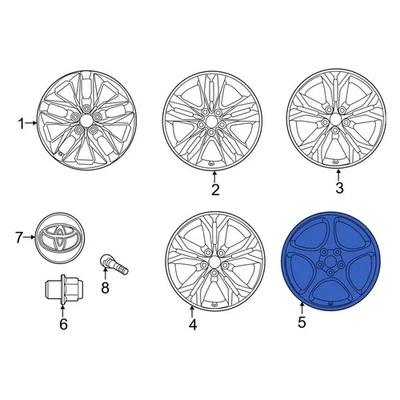 1
2
3
7
8
6
4
5