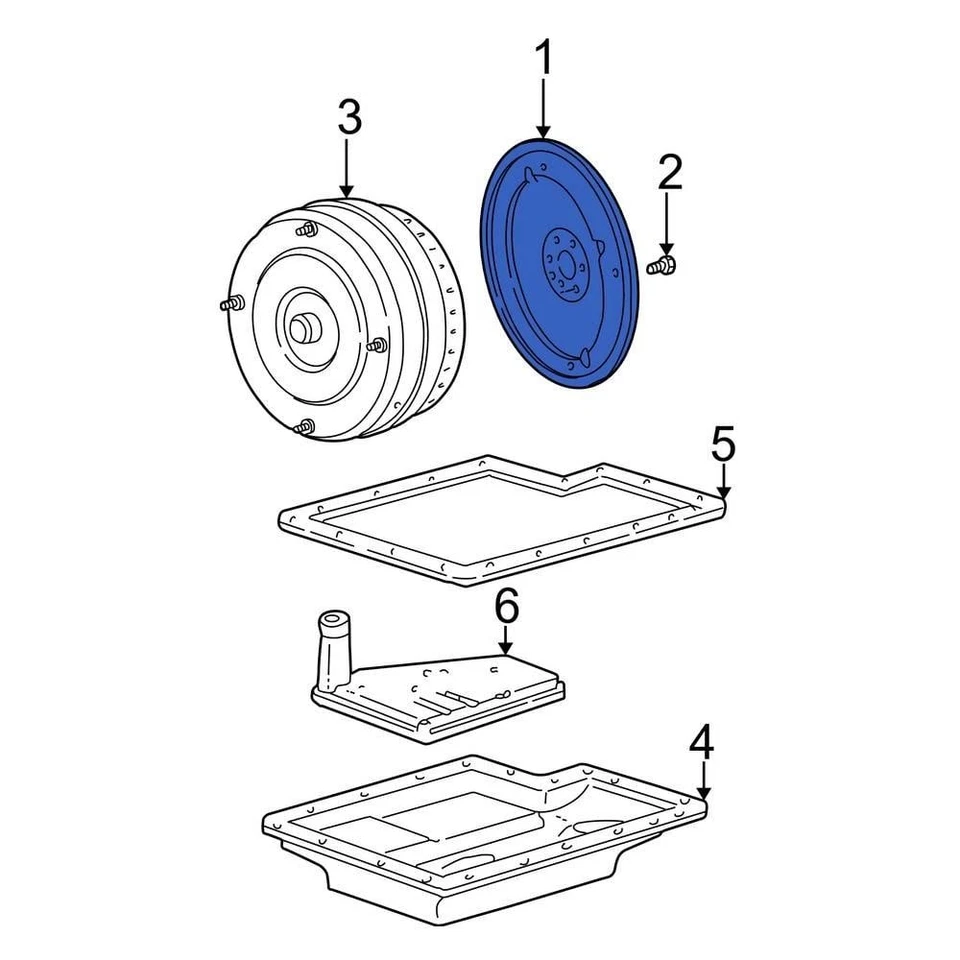 1
3
2
5
6
4