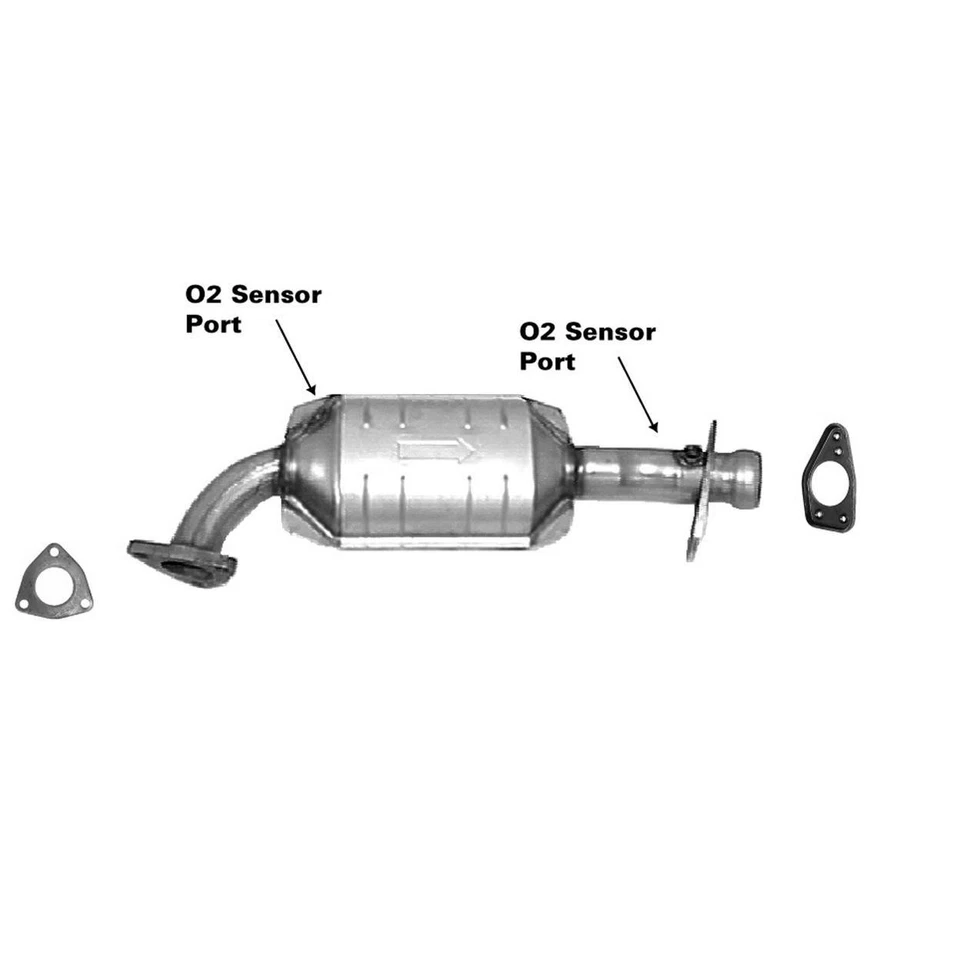 O2 Sensor Port

O2 Sensor Port