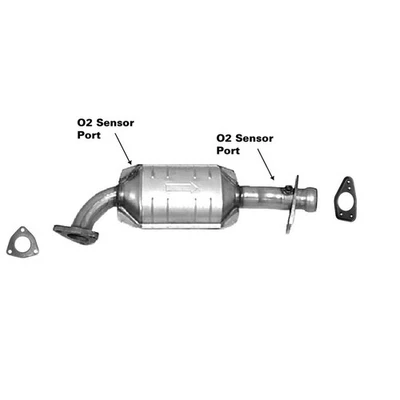 O2 Sensor Port

O2 Sensor Port