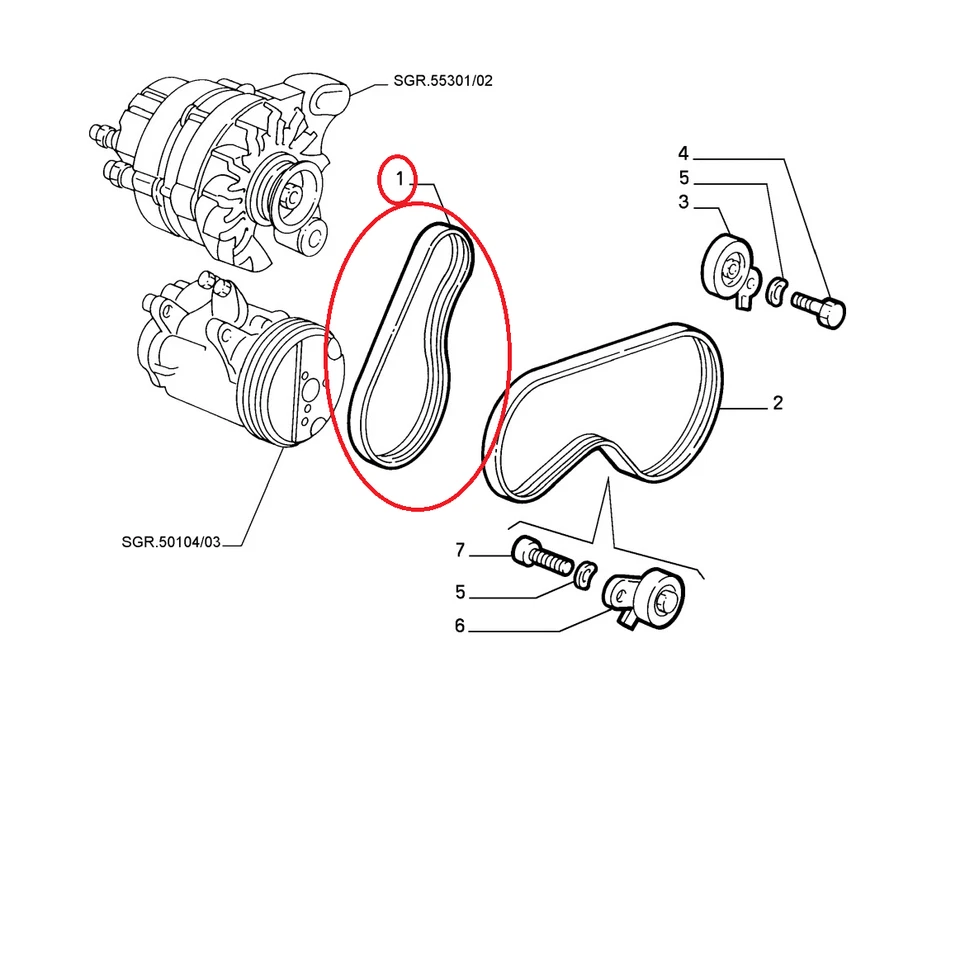 SGR.55301/02

1

4
5
3

2

SGR.50104/03

7
5
6