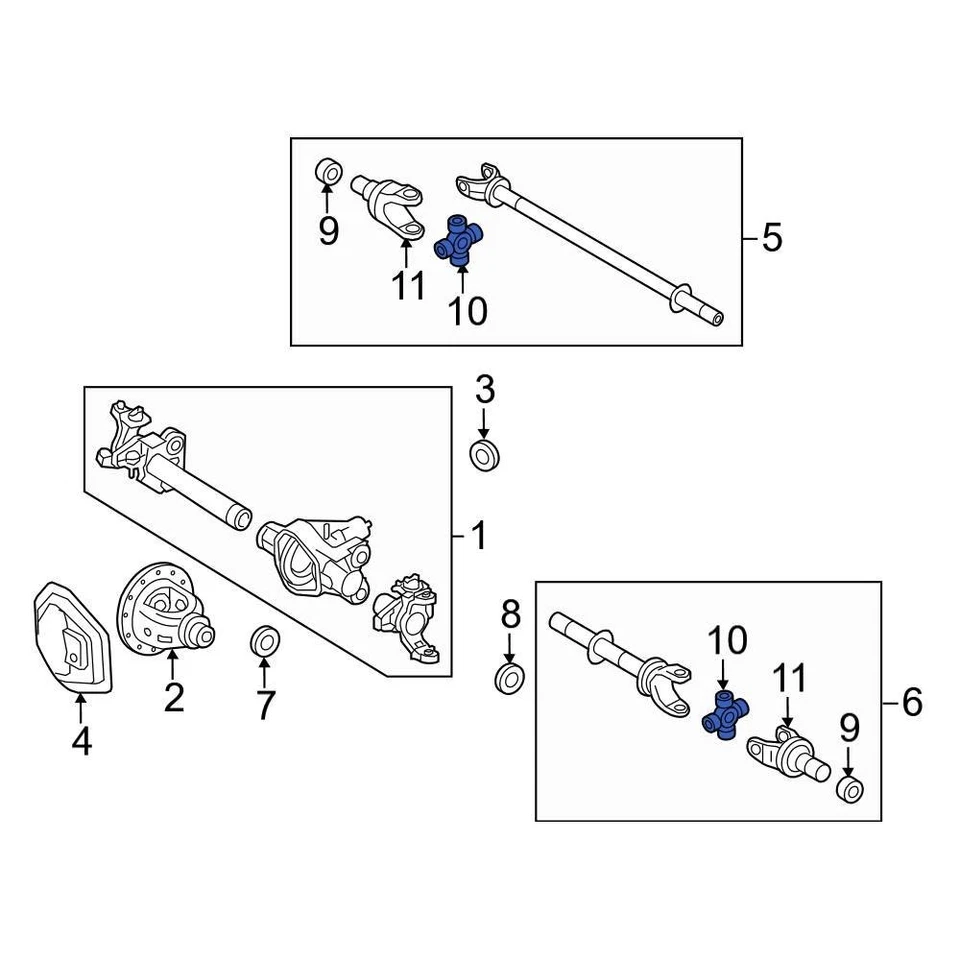 9
11
10
5
3
1
4
2
7
8
10
11
9
6