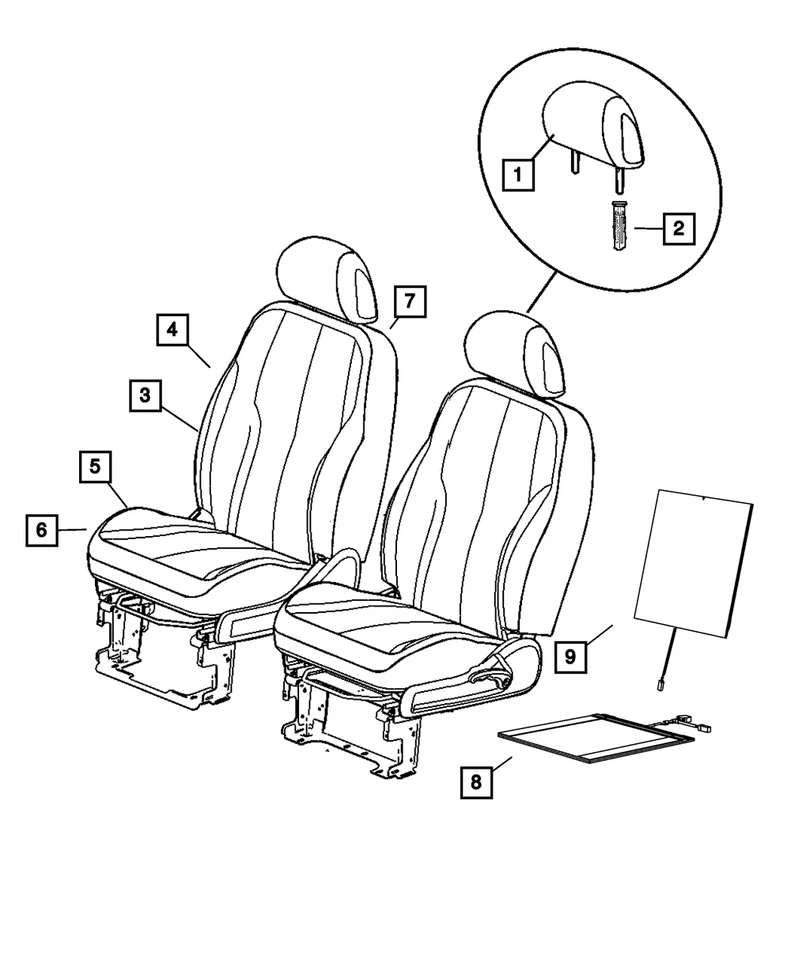 1
2
7
4
3
5
6
9
8