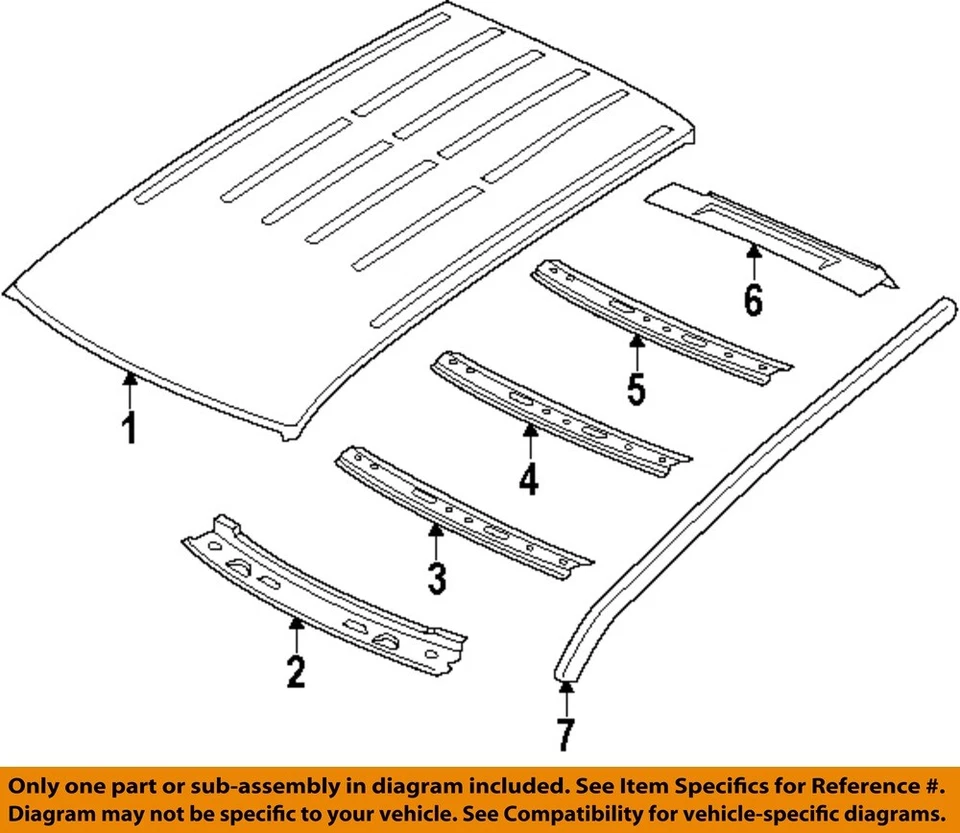 6
5
1
4
3
2
7

Only one part or sub-assembly in diagram included. See Item Specifics for Reference #.
Diagram may not be specific to your vehicle. See Compatibility for vehicle-specific diagrams.