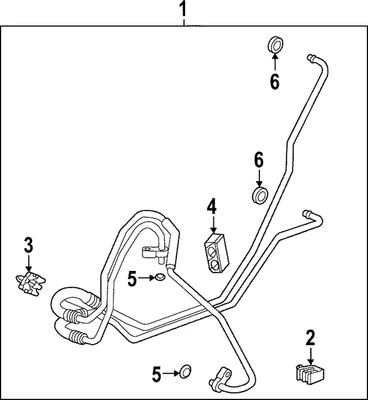 1
6
6
4
3
5
2
5