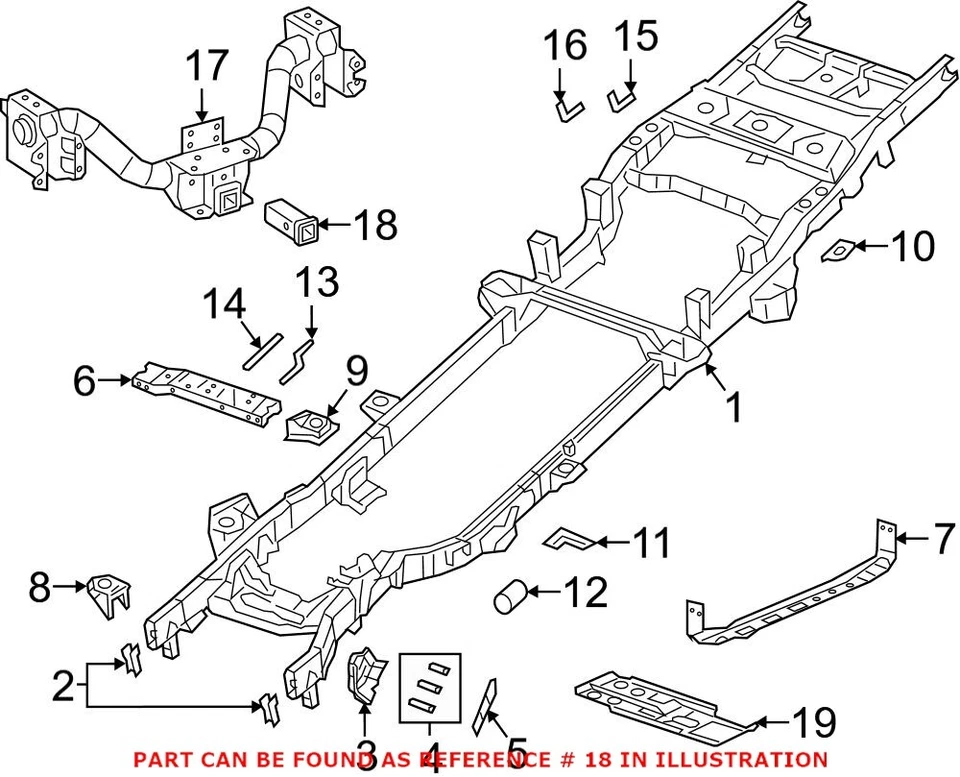 17
16
15
18
10
14
13
6
9
1
11
7
8
12
2
3
4
5
19
PART CAN BE FOUND AS REFERENCE # 18 IN ILLUSTRATION