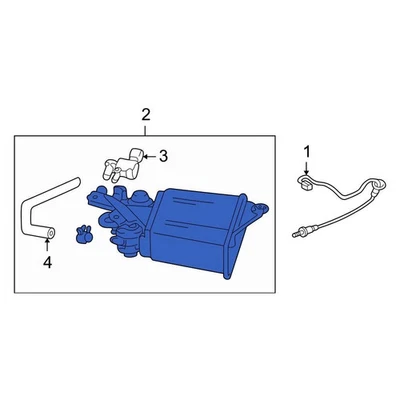 2
3
1
4