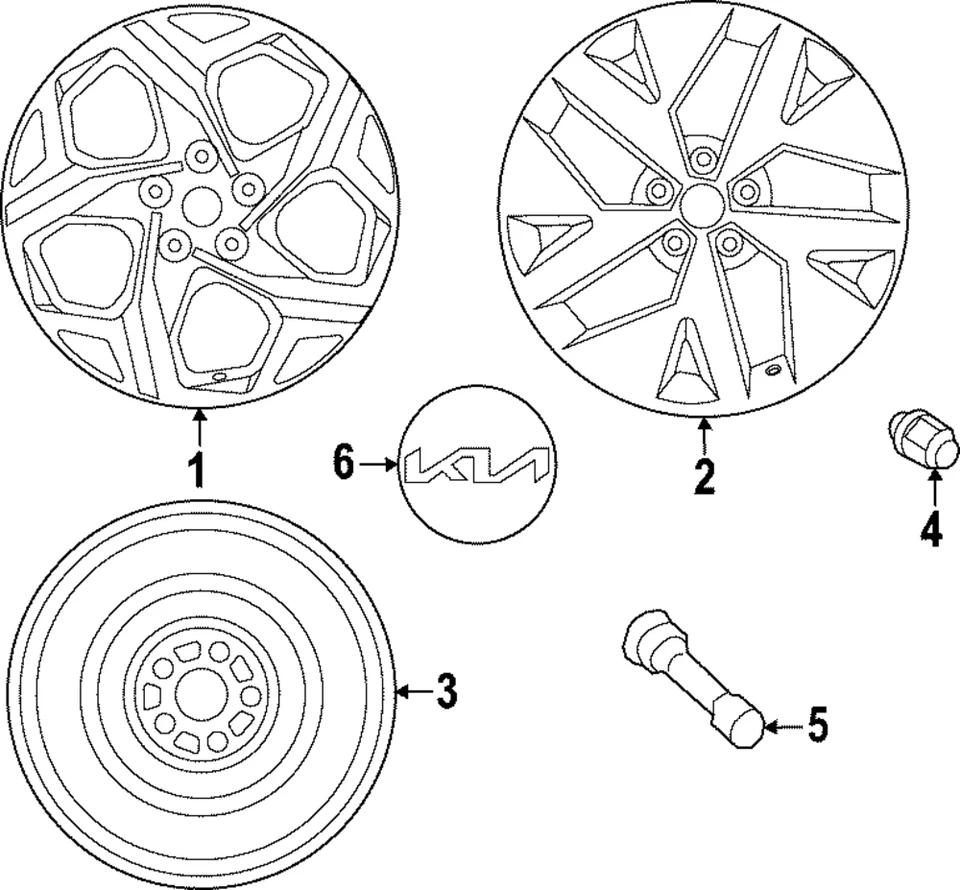 1
6
KIA
2
4
3
5