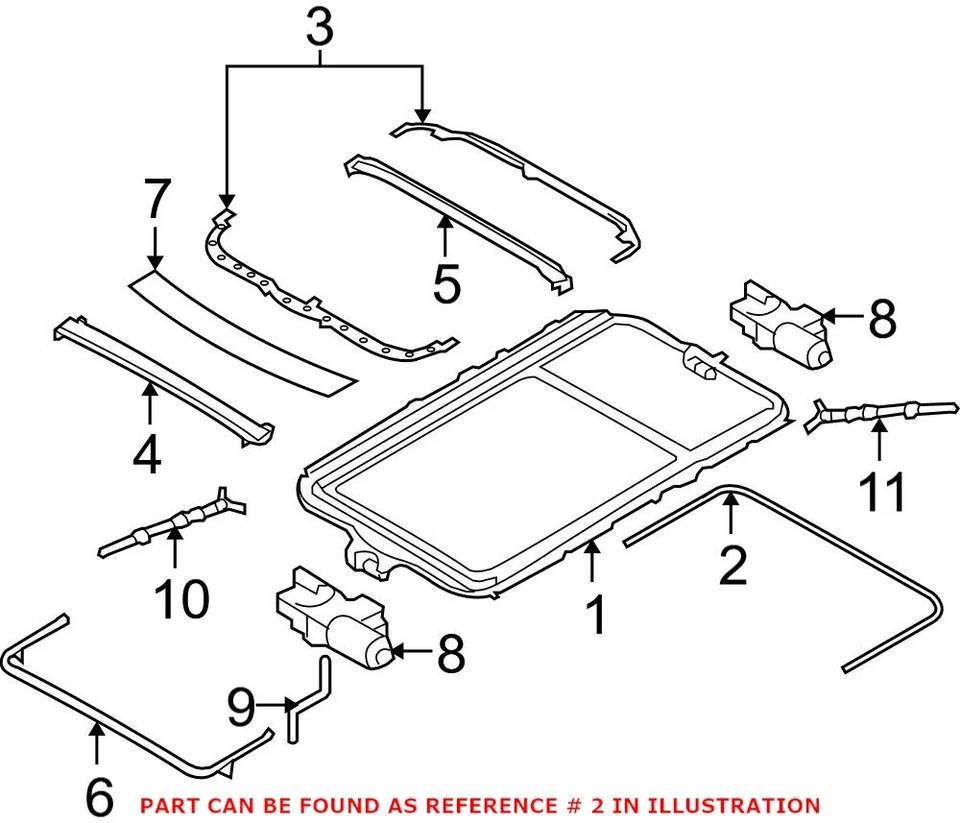 3
7
5
8
4
11
10
2
1
8
9
6
PART CAN BE FOUND AS REFERENCE # 2 IN ILLUSTRATION