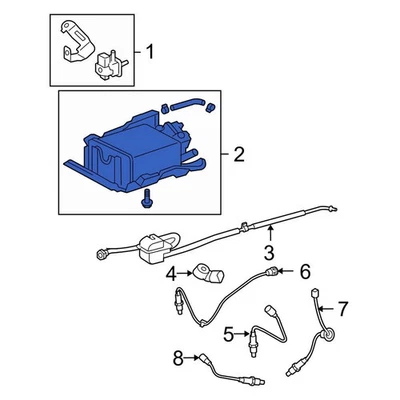 1
2
3
4
6
7
5
8