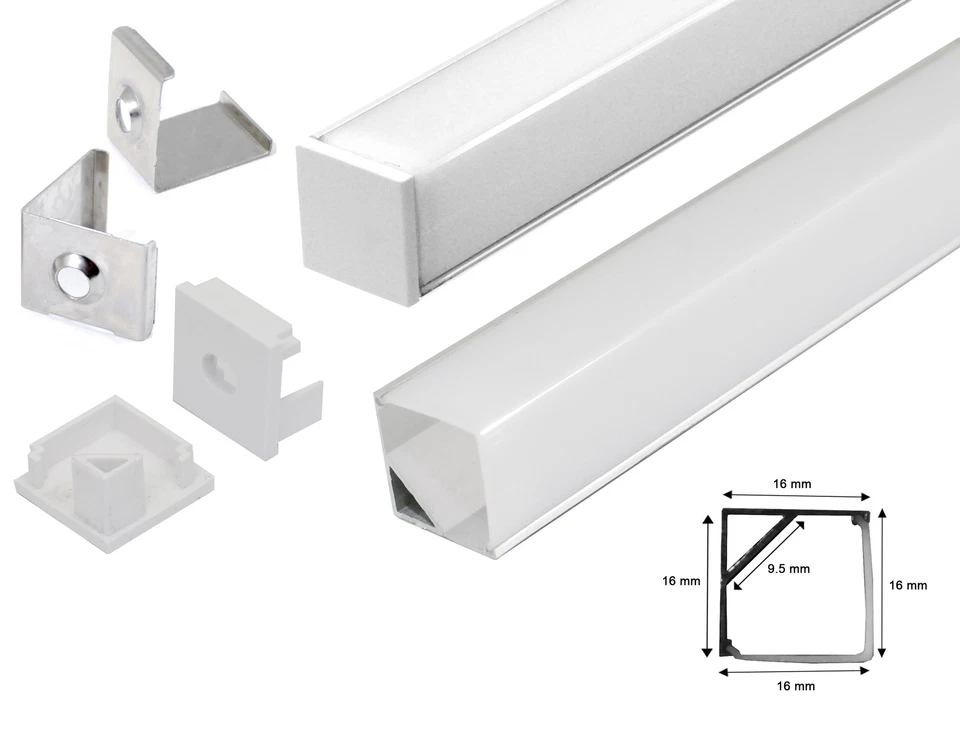 16 mm
16 mm
9.5 mm
16 mm
16 mm