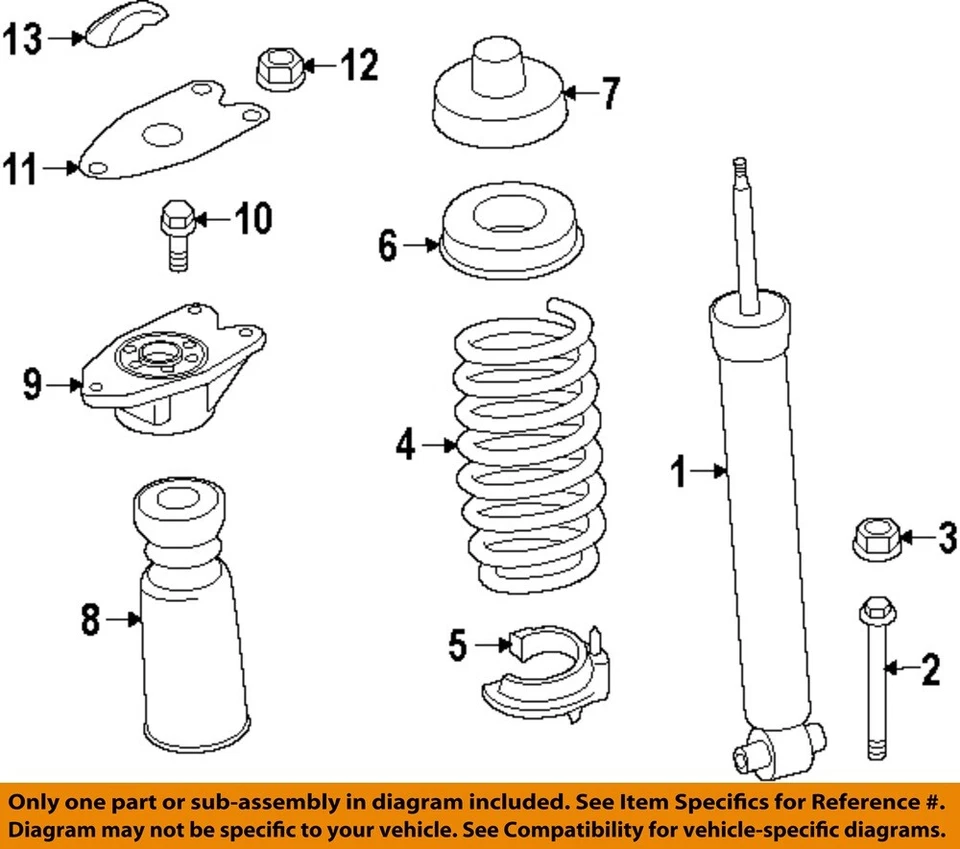 13
12
7
11
10
6
9
4
1
3
8
5
2

Only one part or sub-assembly in diagram included. See Item Specifics for Reference #. Diagram may not be specific to your vehicle. See Compatibility for vehicle-specific diagrams.