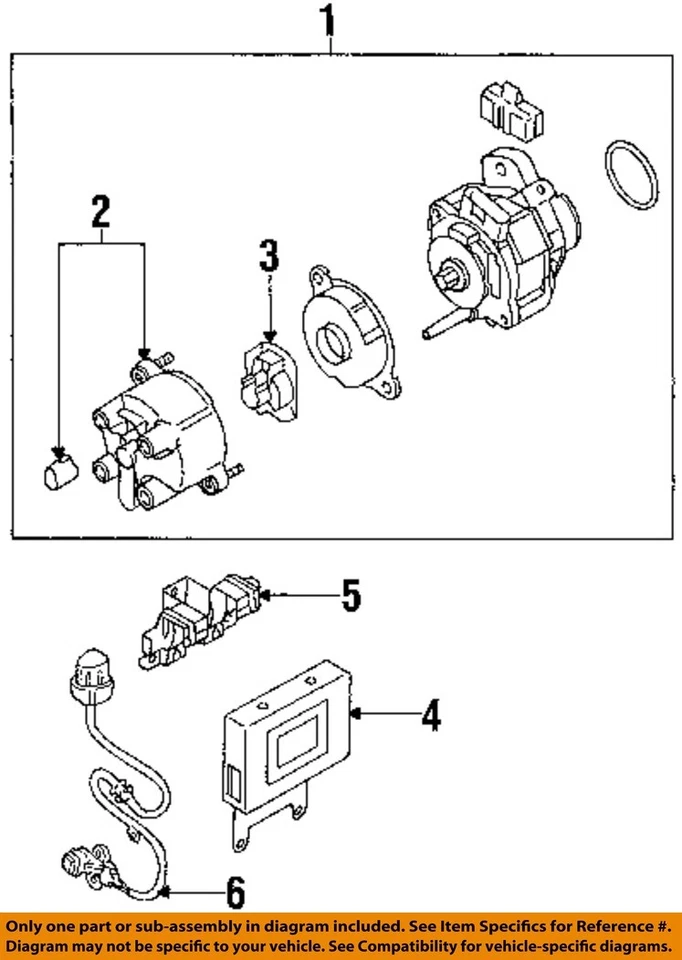 1
2
3
5
4
6
Only one part or sub-assembly in diagram included. See Item Specifics for Reference #. Diagram may not be specific to your vehicle. See Compatibility for vehicle-specific diagrams.