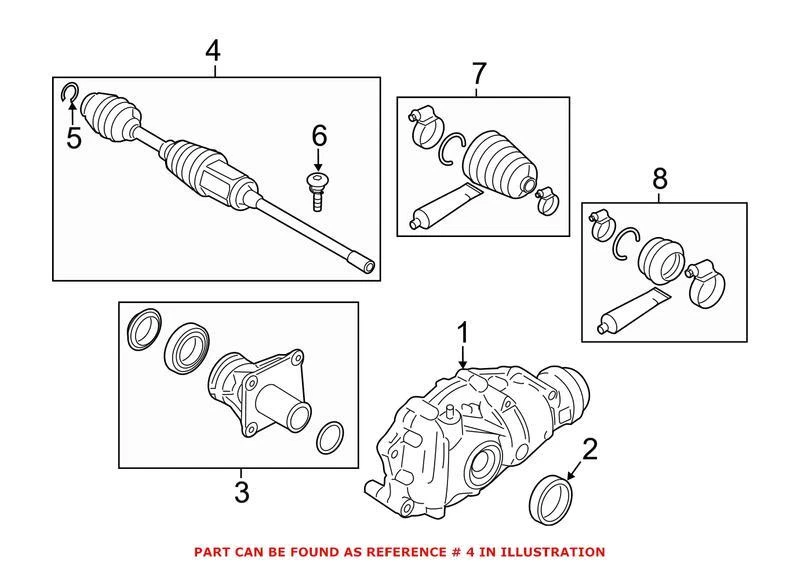 4
5
6
7
8
1
2
3
PART CAN BE FOUND AS REFERENCE # 4 IN ILLUSTRATION