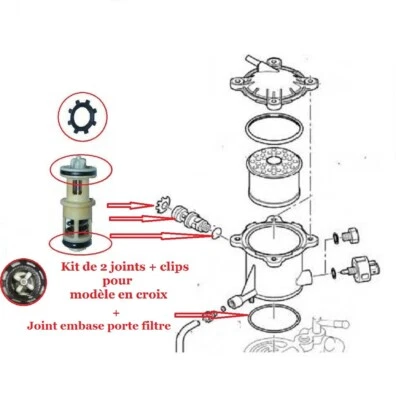 Kit de 2 joints + clips pour modèle en croix + Joint embase porte filtre