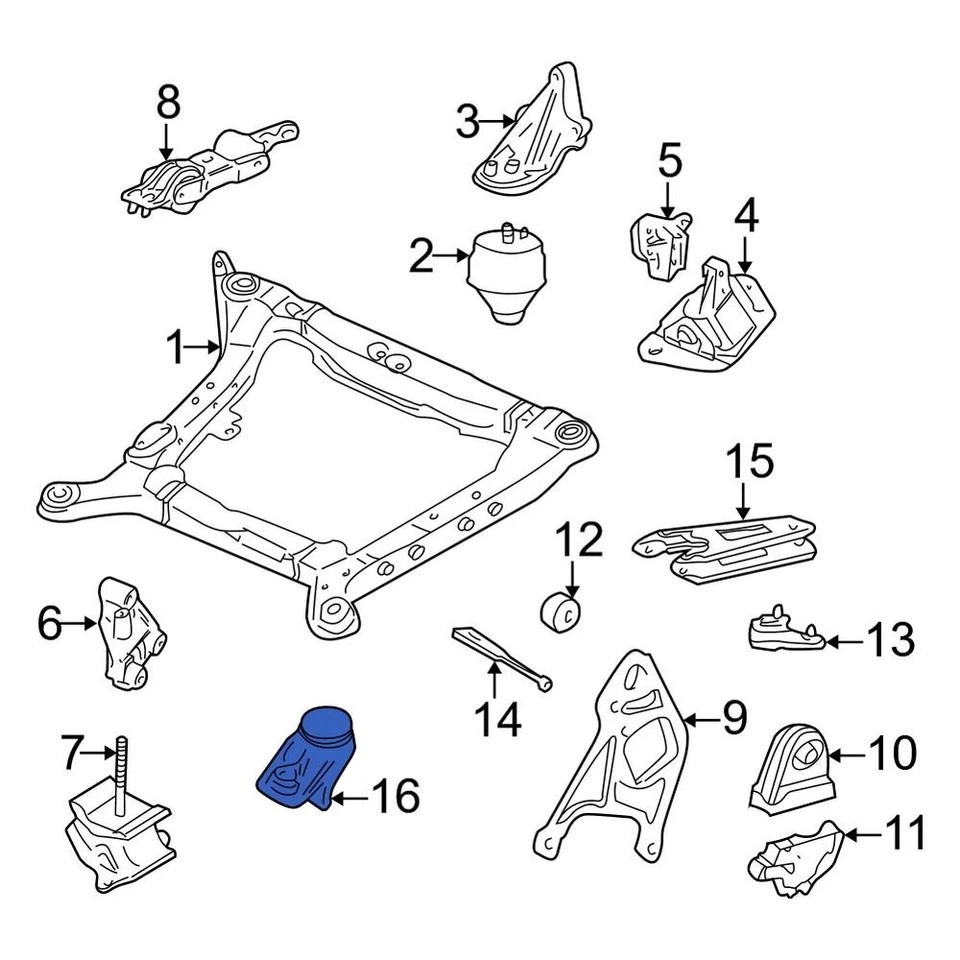 8
3
5
4
2
1
15
12
6
13
14
9
7
10
16
11