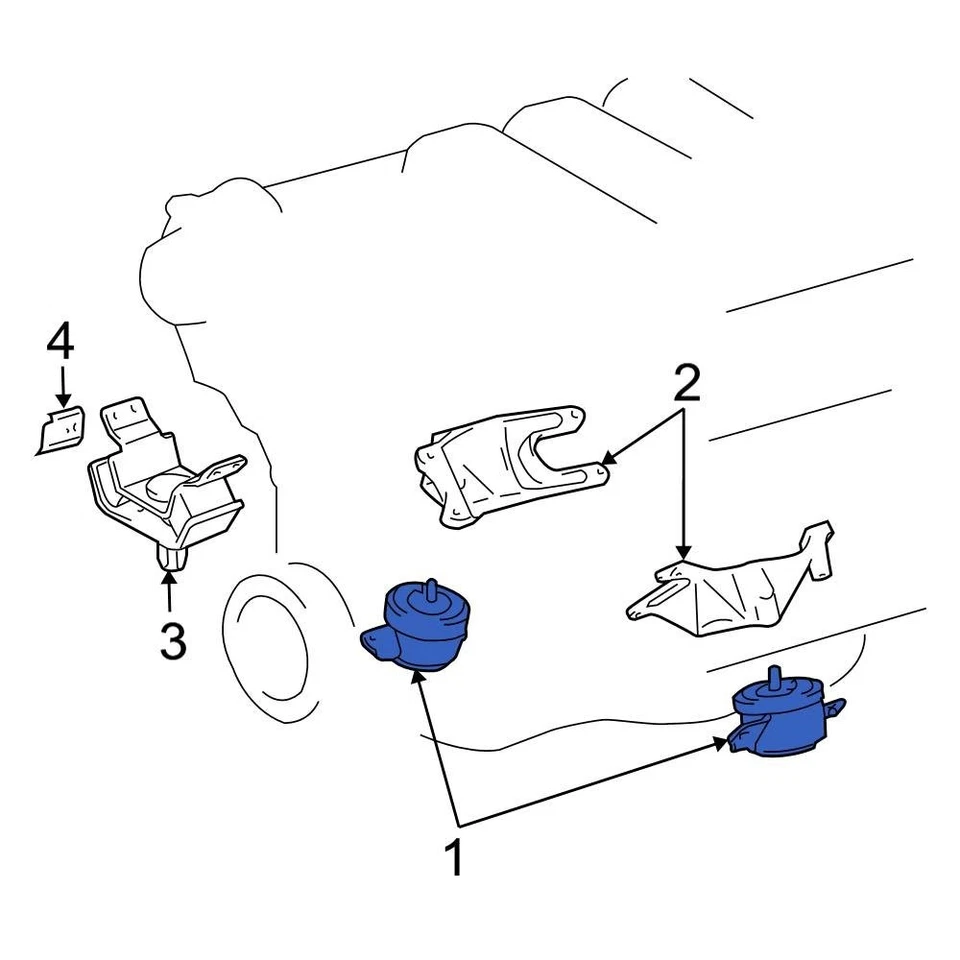 4
2
3
1